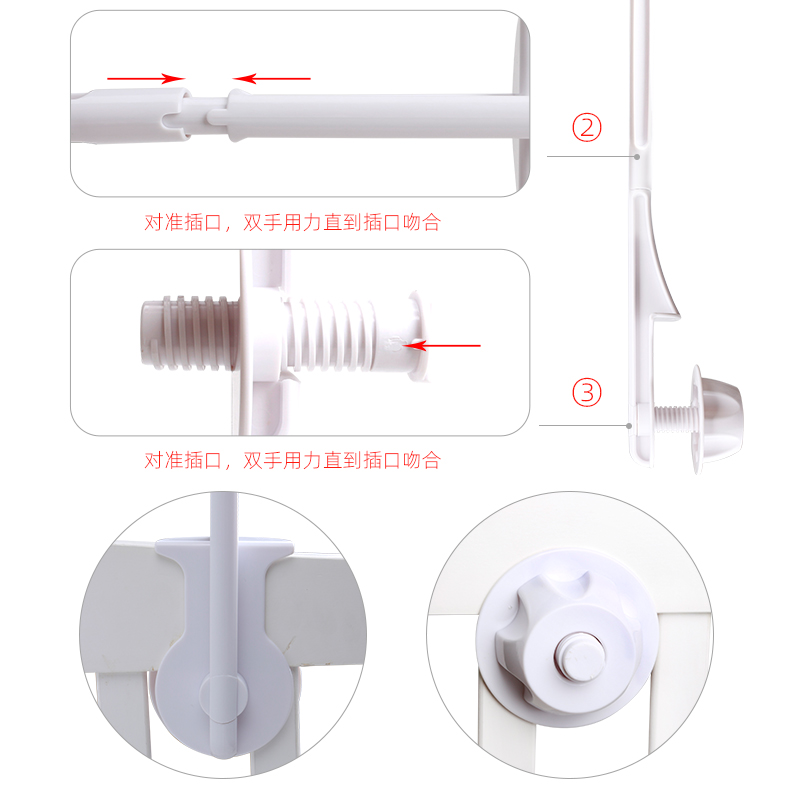 ②

对准插口，双手用力直到插口吻合

③

对准插口，双手用力直到插口吻合